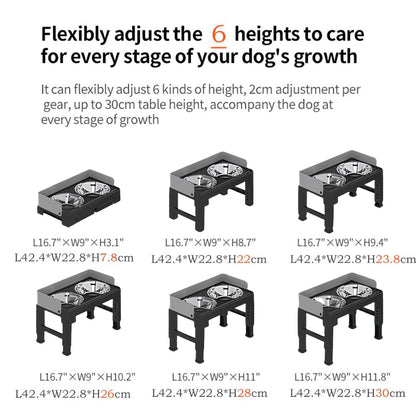 Flexibly adjust the 6 heights to care for every stage of your dog's growth

It can flexibly adjust 6 kinds of height, 2cm adjustment per gear, up to 30cm table height, accompany the dog at every stage of growth

L16.7"×W9"×H3.1"
L42.4*W22.8*H7.8cm

L16.7"×W9"×H8.7"
L42.4*W22.8*H22cm

L16.7"×W9"×H9.4"
L42.4*W22.8*H23.8cm

L16.7"×W9"×H10.2"
L42.4*W22.8*H26cm

L16.7"×W9"×H11"
L42.4*W22.8*H28cm

L16.7"×W9"×H11.8"
L42.4*W22.8*H30cm